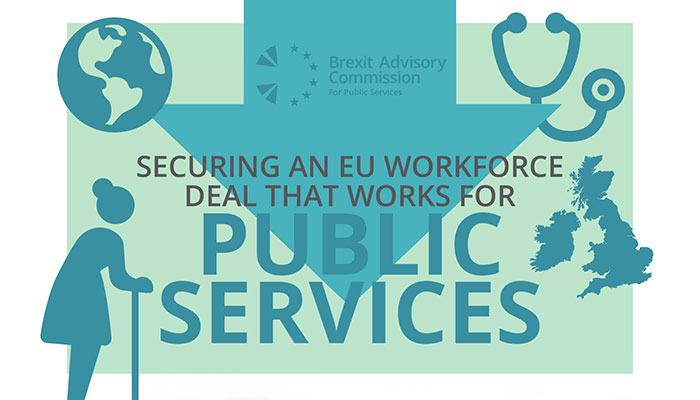 Brexit Advisory Commission
For Public Services

SECURING AN EU WORKFORCE DEAL THAT WORKS FOR

PUBLIC SERVICES